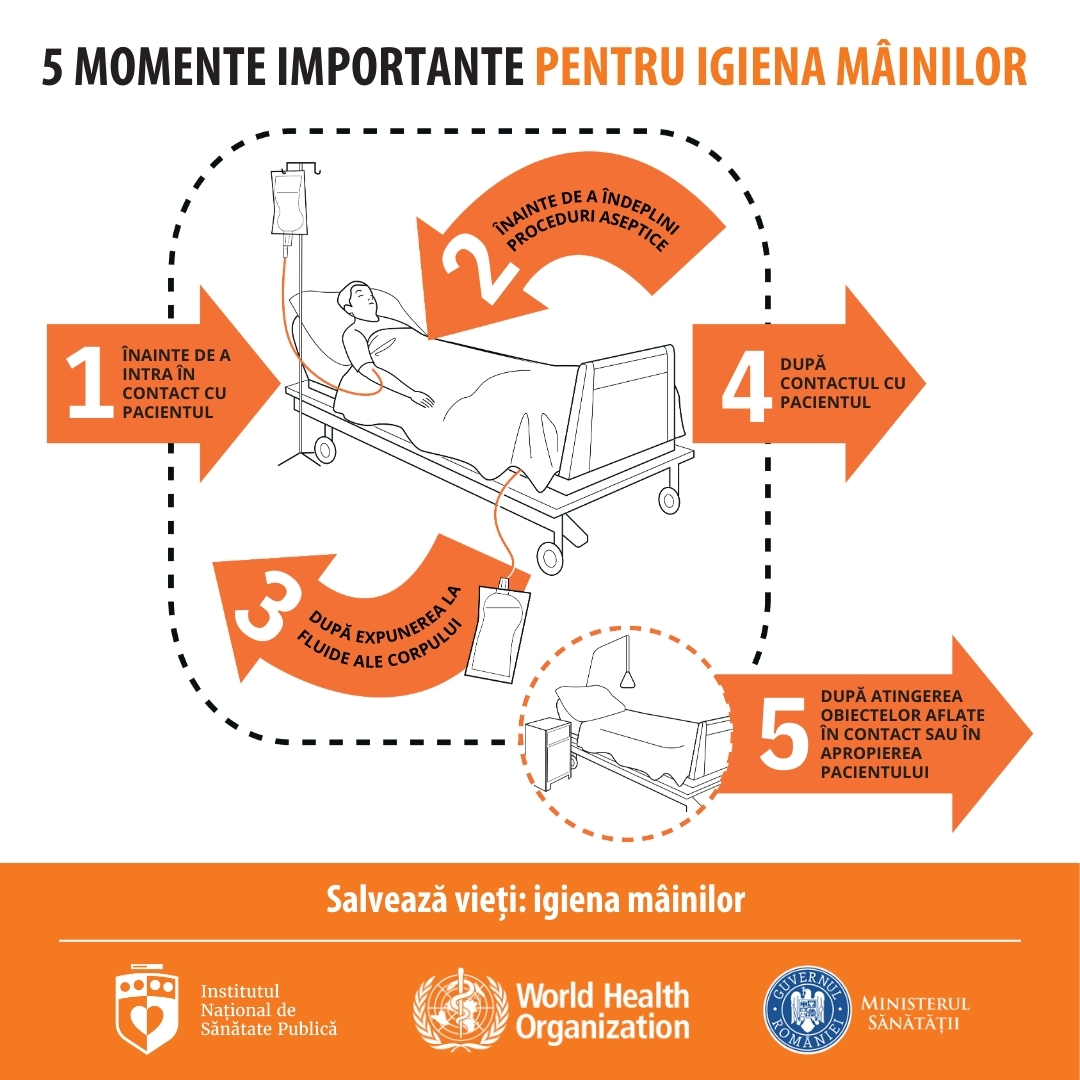 5 MOMENTE IMPORTANTE PENTRU IGIENA MÂINILOR

1 ÎNAINTE DE A INTRA ÎN CONTACT CU PACIENTUL

2 ÎNAINTE DE A ÎNDEPLINI PROCEDURI ASEPTICE

3 DUPĂ EXPUNEREA LA FLUIDE ALE CORPULUI

4 DUPĂ CONTACTUL CU PACIENTUL

5 DUPĂ ATINGEREA OBIECTELOR AFLATE ÎN CONTACT SAU ÎN APROPIEREA PACIENTULUI

Salvează vieți: igiena mâinilor

Institutul Național de Sănătate Publică

World Health Organization

GUVERNUL ROMÂNIEI

MINISTERUL SĂNĂTĂȚII